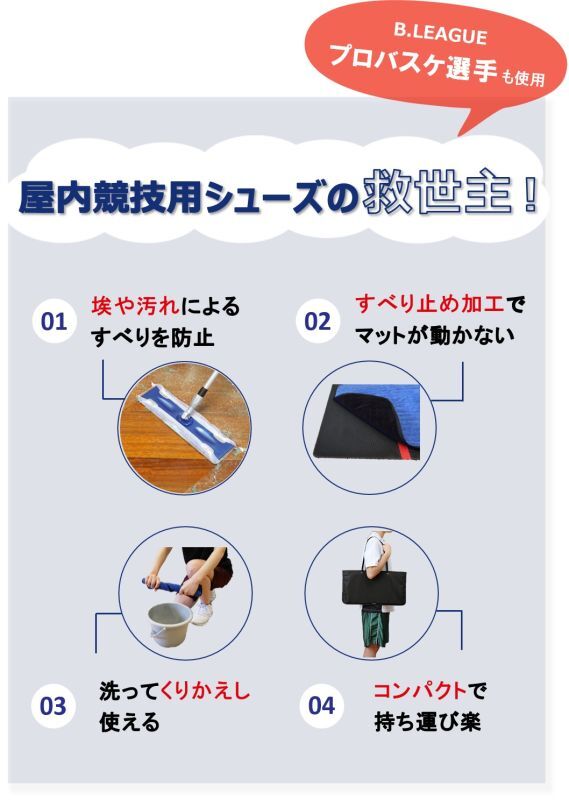 B.LEAGUE
プロバスケ選手も使用

屋内競技用シューズの救世主！

01 埃や汚れによるすべりを防止

02 すべり止め加工でマットが動かない

03 洗ってくりかえし使える

04 コンパクトで持ち運び楽